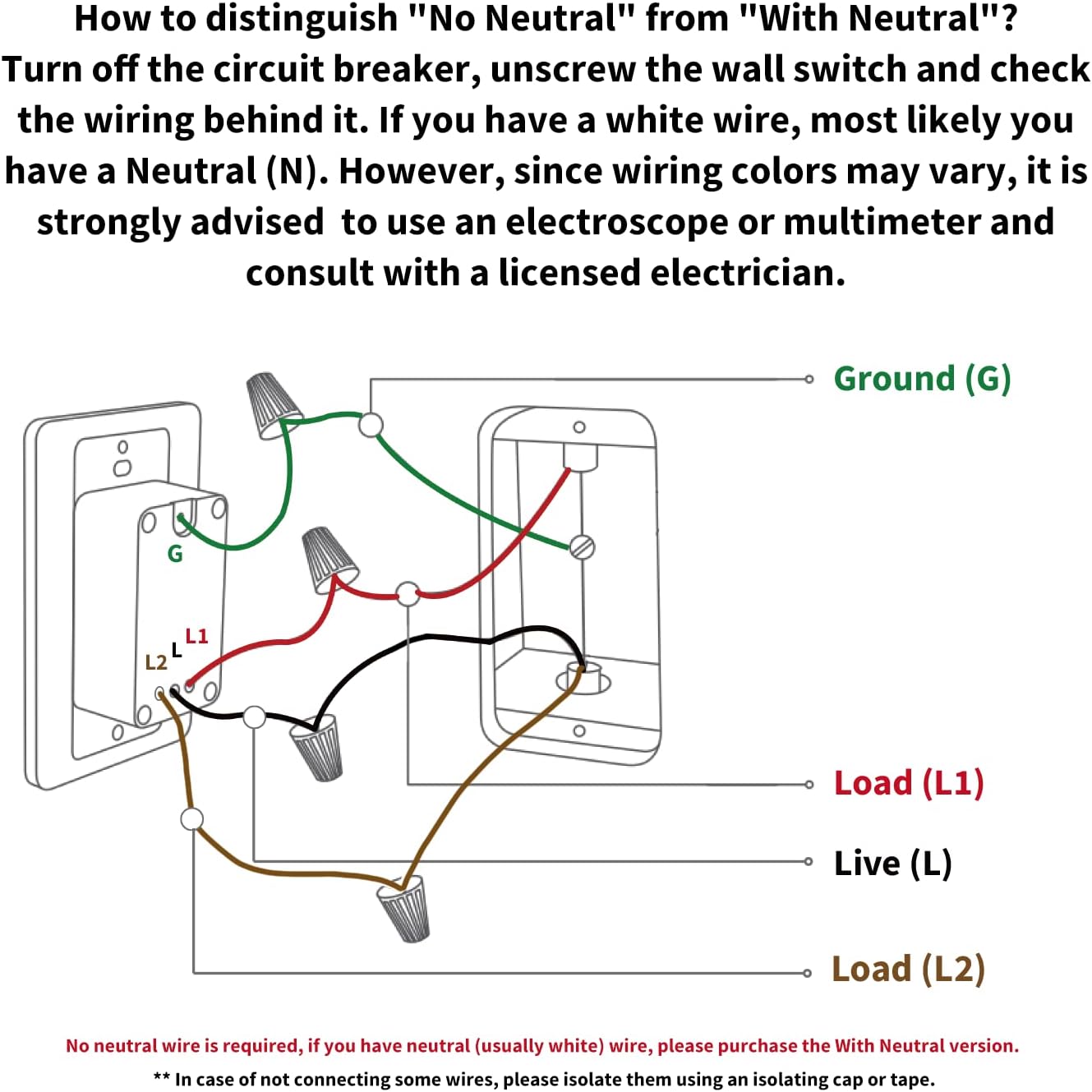 How to distinguish "No Neutral" from "With Neutral"?
Turn off the circuit breaker, unscrew the wall switch and check the wiring behind it. If you have a white wire, most likely you have a Neutral (N). However, since wiring colors may vary, it is strongly advised to use an electroscope or multimeter and consult with a licensed electrician.

Ground (G)

G

L1
L
L2

Load (L1)

Live (L)

Load (L2)

No neutral wire is required, if you have neutral (usually white) wire, please purchase the With Neutral version.

** In case of not connecting some wires, please isolate them using an isolating cap or tape.